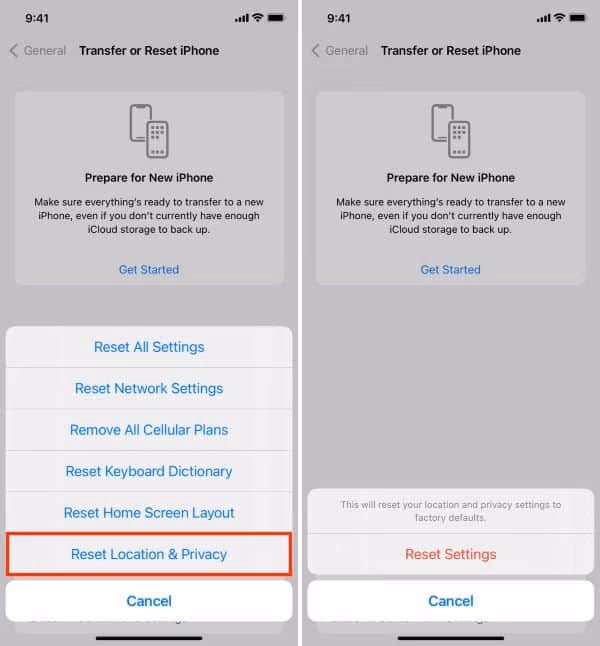 9:41

General Transfer or Reset iPhone

Prepare for New iPhone

Make sure everything's ready to transfer to a new iPhone, even if you don't currently have enough iCloud storage to back up.

Get Started

Reset All Settings

Reset Network Settings

Remove All Cellular Plans

Reset Keyboard Dictionary

Reset Home Screen Layout

Reset Location & Privacy

Cancel

9:41

General Transfer or Reset iPhone

Prepare for New iPhone

Make sure everything's ready to transfer to a new iPhone, even if you don't currently have enough iCloud storage to back up.

Get Started

This will reset your location and privacy settings to factory defaults.

Reset Settings

Cancel