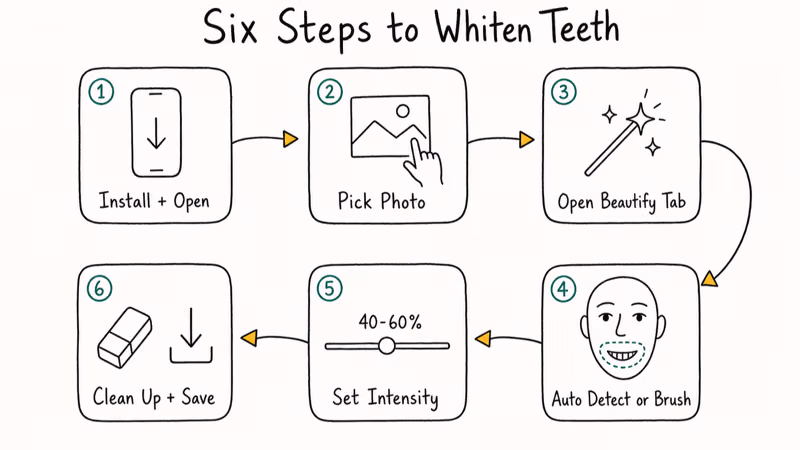 Six Steps to Whiten Teeth

1
Install + Open

2
Pick Photo

3
Open Beautify Tab

4
Auto Detect or Brush

5
40-60%
Set Intensity

6
Clean Up + Save