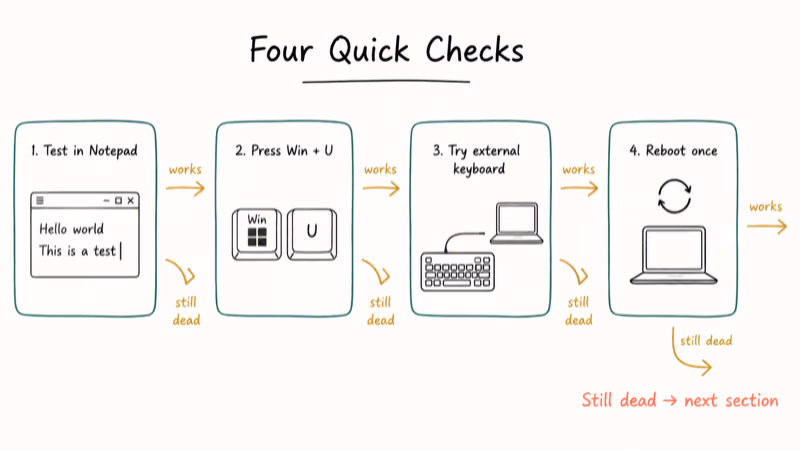 Four Quick Checks

1. Test in Notepad

Hello world
This is a test

works

still dead

2. Press Win + U

Win

U

works

still dead

3. Try external keyboard

works

still dead

4. Reboot once

works

still dead

Still dead → next section