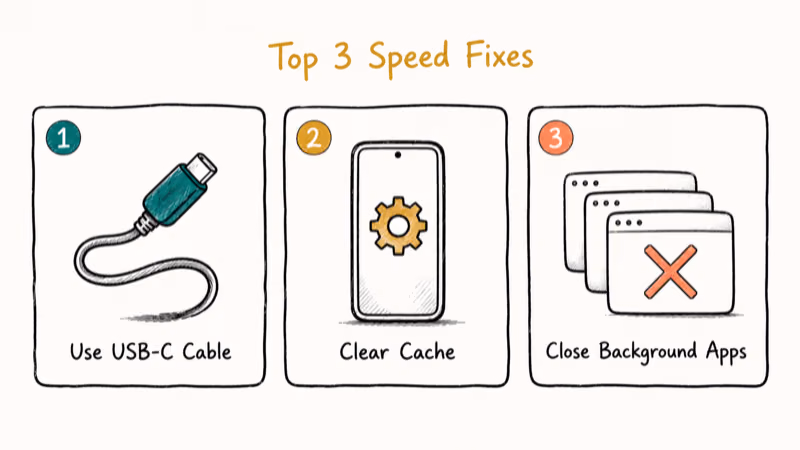 Top 3 Speed Fixes

1

Use USB-C Cable

2

Clear Cache

3

Close Background Apps