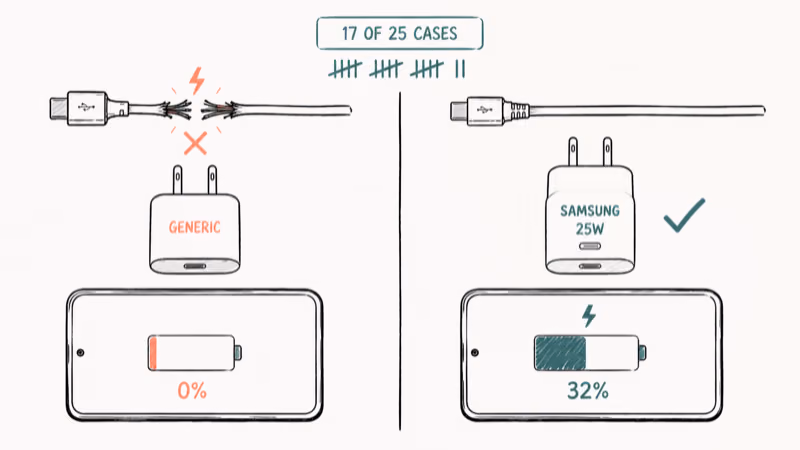 17 OF 25 CASES

GENERIC

0%

SAMSUNG
25W

32%