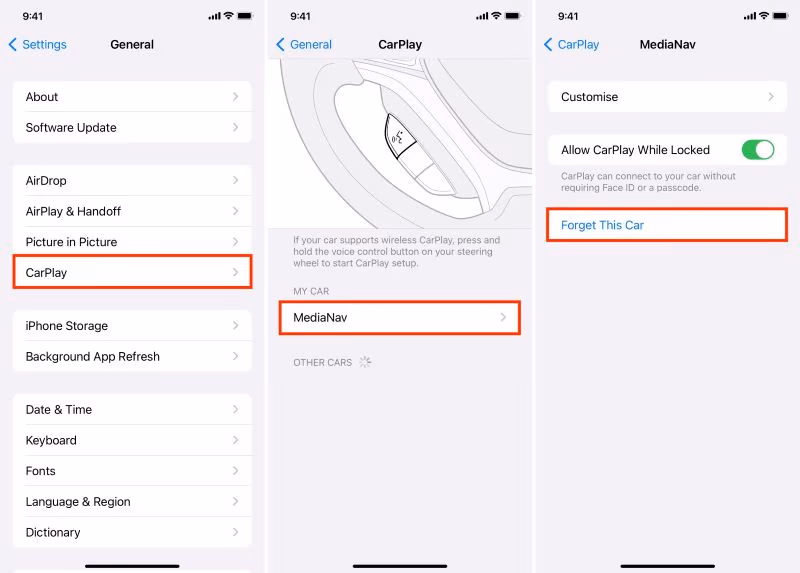 9:41

Settings General

About

Software Update

AirDrop

AirPlay & Handoff

Picture in Picture

CarPlay

iPhone Storage

Background App Refresh

Date & Time

Keyboard

Fonts

Language & Region

Dictionary

9:41

General CarPlay

If your car supports wireless CarPlay, press and hold the voice control button on your steering wheel to start CarPlay setup.

MY CAR

MediaNav

OTHER CARS

9:41

CarPlay MediaNav

Customise

Allow CarPlay While Locked

CarPlay can connect to your car without requiring Face ID or a passcode.

Forget This Car