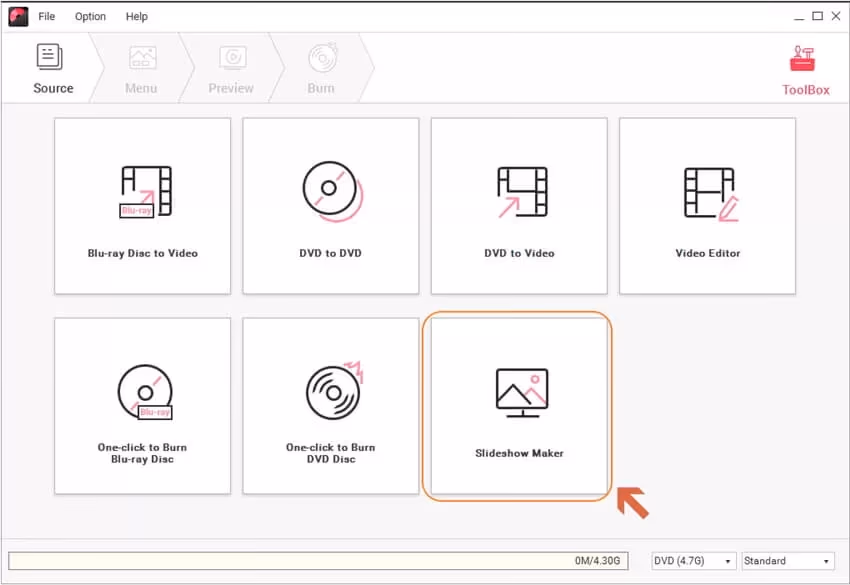 File Option Help

Source Menu Preview Burn ToolBox

Blu-ray

Blu-ray Disc to Video

DVD to DVD

DVD to Video

Video Editor

Blu-ray

One-click to Burn Blu-ray Disc

One-click to Burn DVD Disc

Slideshow Maker

0M/4.30G

DVD (4.7G)

Standard