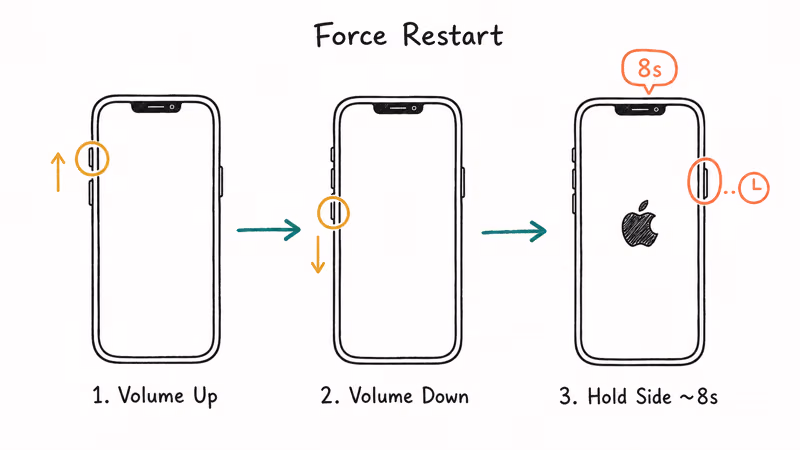 Force Restart

8s

1. Volume Up

2. Volume Down

3. Hold Side ~8s