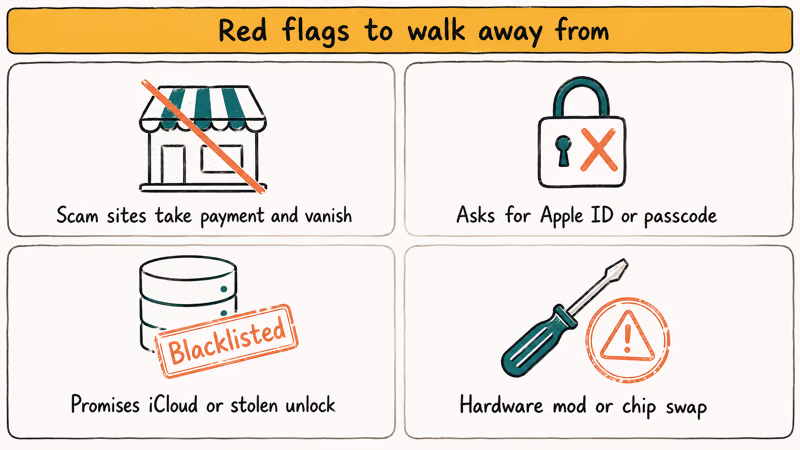 Red flags to walk away from

Scam sites take payment and vanish

Asks for Apple ID or passcode

Blacklisted

Promises iCloud or stolen unlock

Hardware mod or chip swap