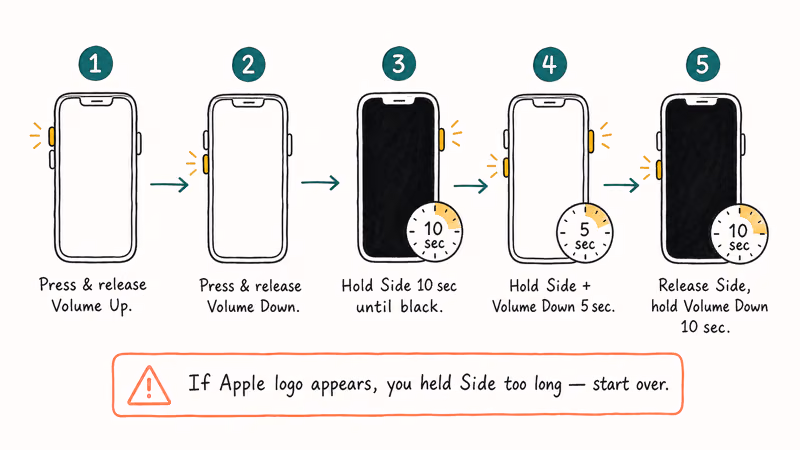 1

Press & release Volume Up.

2

Press & release Volume Down.

3

10 sec

Hold Side 10 sec until black.

4

5 sec

Hold Side + Volume Down 5 sec.

5

10 sec

Release Side, hold Volume Down 10 sec.

If Apple logo appears, you held Side too long — start over.