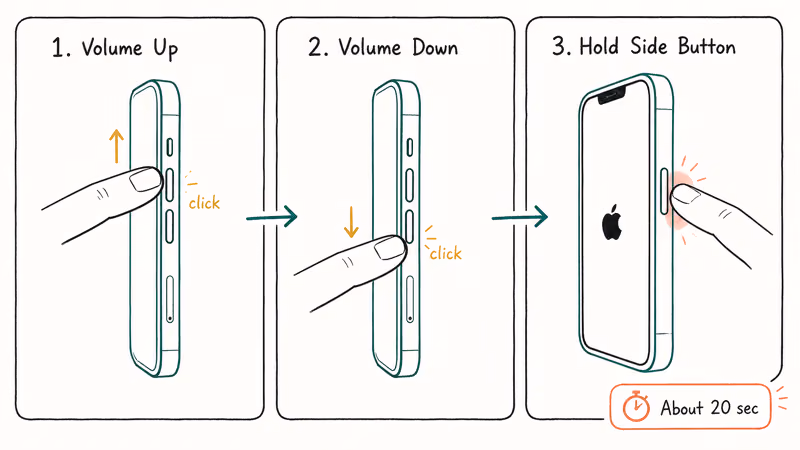 1. Volume Up

click

2. Volume Down

click

3. Hold Side Button

About 20 sec