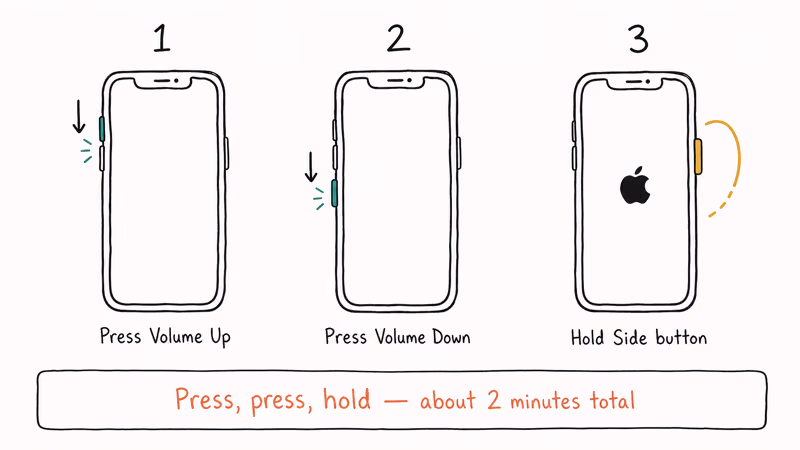 1

Press Volume Up

2

Press Volume Down

3

Hold Side button

Press, press, hold — about 2 minutes total