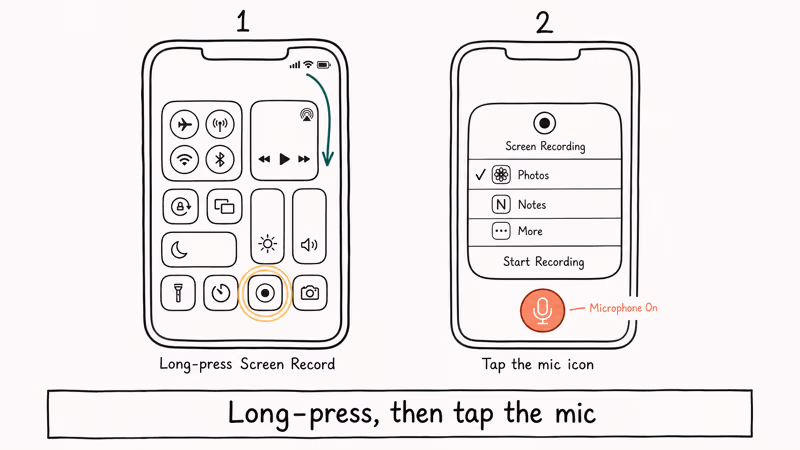 1

Long-press Screen Record

2

Screen Recording

✓ Photos

N Notes

More

Start Recording

Microphone On

Tap the mic icon

Long-press, then tap the mic