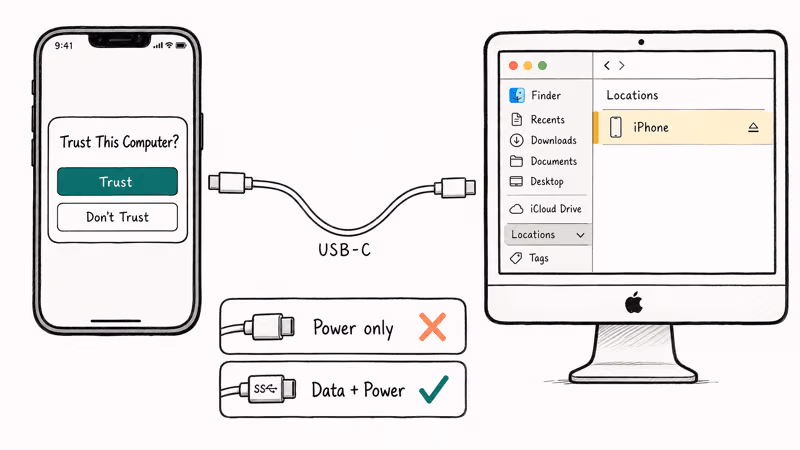 9:41

Trust This Computer?

Trust

Don't Trust

USB-C

Power only

SS

Data + Power

Finder

Recents

Downloads

Documents

Desktop

iCloud Drive

Locations

Tags

Locations

iPhone