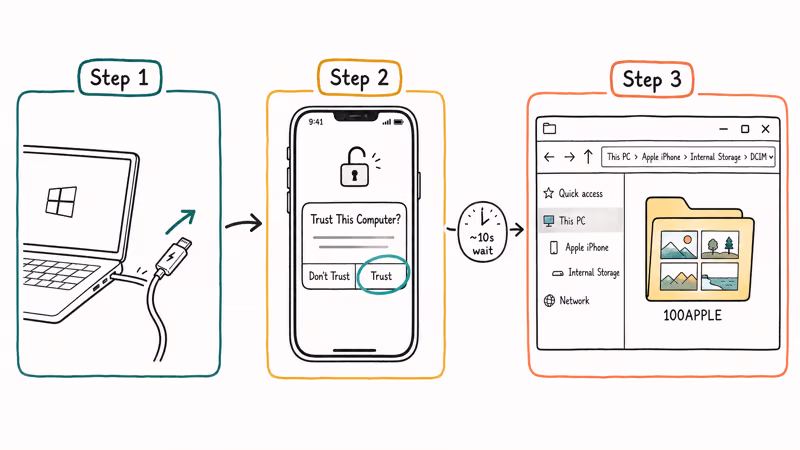 Step 1

Step 2

9:41

Trust This Computer?

Don't Trust

Trust

~10s
wait

Step 3

This PC > Apple iPhone > Internal Storage > DCIM

Quick access

This PC

Apple iPhone

Internal Storage

Network

100APPLE