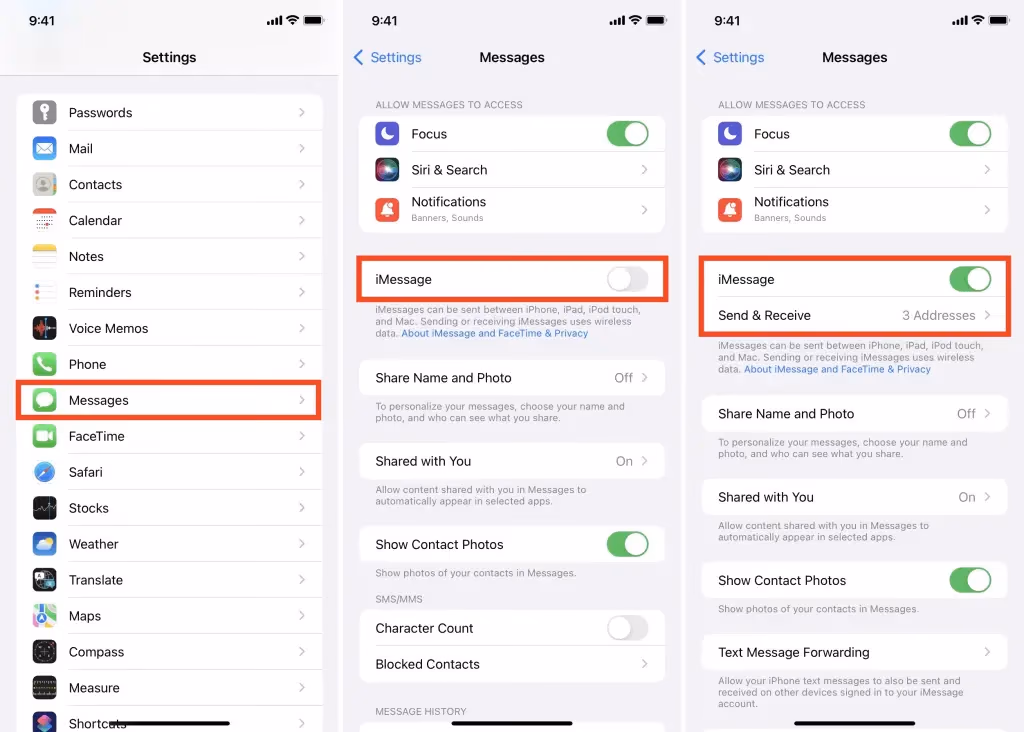 9:41

Settings

Passwords
Mail
Contacts
Calendar
Notes
Reminders
Voice Memos
Phone
Messages
FaceTime
Safari
Stocks
Weather
Translate
Maps
Compass
Measure
Shortcuts

9:41

Settings Messages

ALLOW MESSAGES TO ACCESS
Focus
Siri & Search
Notifications
Banners, Sounds

iMessage
iMessages can be sent between iPhone, iPad, iPod touch, and Mac. Sending or receiving iMessages uses wireless data. About iMessage and FaceTime & Privacy

Share Name and Photo Off
To personalize your messages, choose your name and photo, and who can see what you share.

Shared with You On
Allow content shared with you in Messages to automatically appear in selected apps.

Show Contact Photos
Show photos of your contacts in Messages.

SMS/MMS
Character Count
Blocked Contacts

MESSAGE HISTORY

9:41

Settings Messages

ALLOW MESSAGES TO ACCESS
Focus
Siri & Search
Notifications
Banners, Sounds

iMessage
Send & Receive 3 Addresses
iMessages can be sent between iPhone, iPad, iPod touch, and Mac. Sending or receiving iMessages uses wireless data. About iMessage and FaceTime & Privacy

Share Name and Photo Off
To personalize your messages, choose your name and photo, and who can see what you share.

Shared with You On
Allow content shared with you in Messages to automatically appear in selected apps.

Show Contact Photos
Show photos of your contacts in Messages.

Text Message Forwarding
Allow your iPhone text messages to also be sent and received on other devices signed in to your iMessage account.