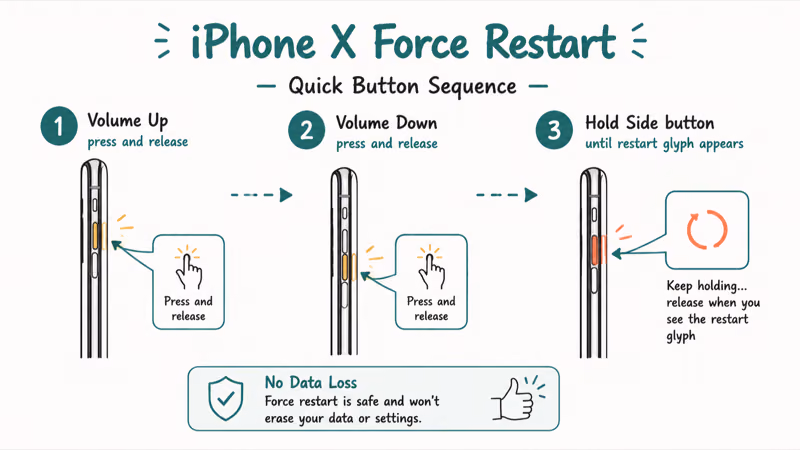 iPhone X Force Restart

— Quick Button Sequence —

1 Volume Up
press and release

Press and release

2 Volume Down
press and release

Press and release

3 Hold Side button
until restart glyph appears

Keep holding... release when you see the restart glyph

No Data Loss
Force restart is safe and won't erase your data or settings.