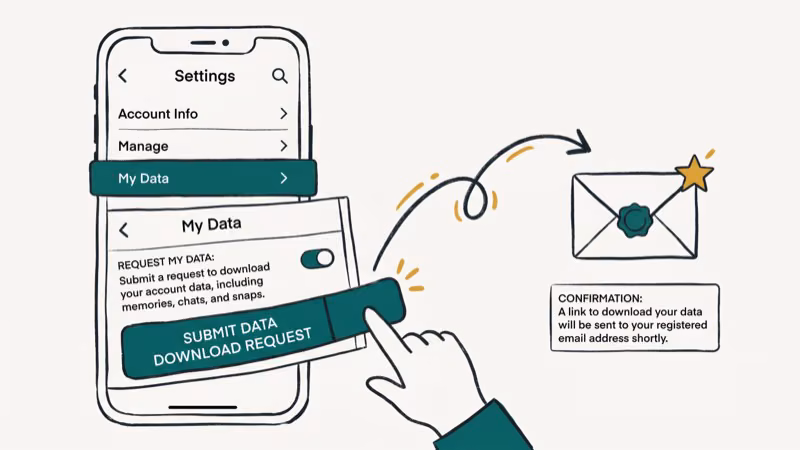 Settings

Account Info

Manage

My Data

My Data

REQUEST MY DATA:
Submit a request to download your account data, including memories, chats, and snaps.

SUBMIT DATA DOWNLOAD REQUEST

CONFIRMATION:
A link to download your data will be sent to your registered email address shortly.