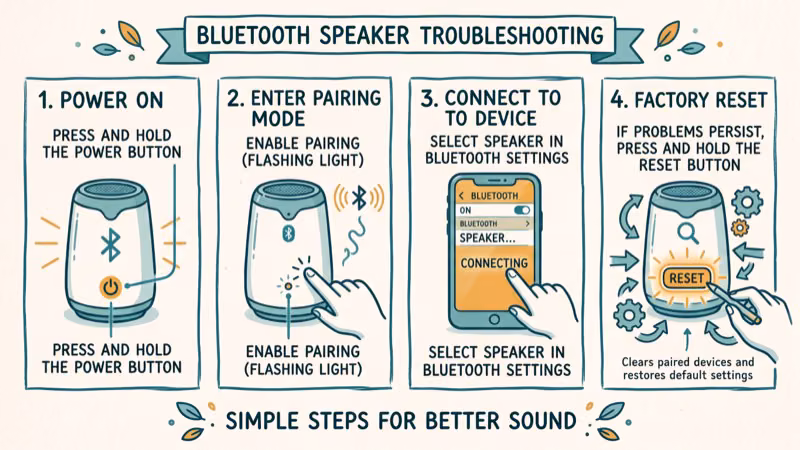 BLUETOOTH SPEAKER TROUBLESHOOTING

1. POWER ON

PRESS AND HOLD THE POWER BUTTON

PRESS AND HOLD THE POWER BUTTON

2. ENTER PAIRING MODE

ENABLE PAIRING (FLASHING LIGHT)

ENABLE PAIRING (FLASHING LIGHT)

3. CONNECT TO TO DEVICE

SELECT SPEAKER IN BLUETOOTH SETTINGS

< BLUETOOTH
ON
BLUETOOTH >
SPEAKER...
CONNECTING

SELECT SPEAKER IN BLUETOOTH SETTINGS

4. FACTORY RESET

IF PROBLEMS PERSIST, PRESS AND HOLD THE RESET BUTTON

RESET

Clears paired devices and restores default settings

SIMPLE STEPS FOR BETTER SOUND