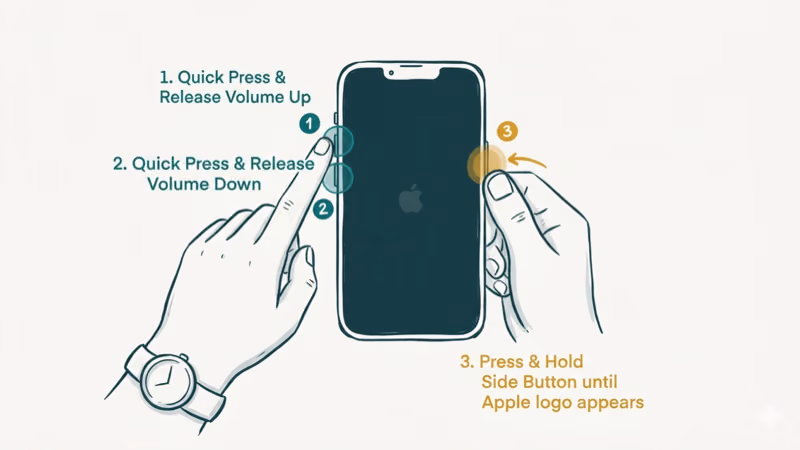 1. Quick Press & Release Volume Up

1

2. Quick Press & Release Volume Down

2

3

3. Press & Hold Side Button until Apple logo appears