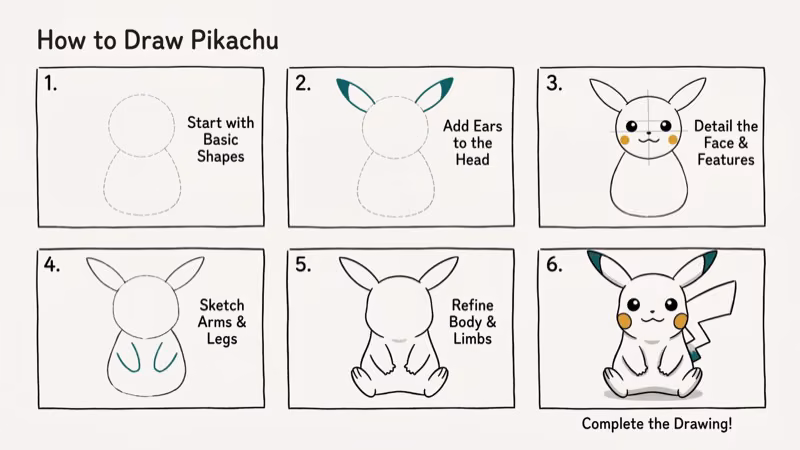 How to Draw Pikachu

1.
Start with Basic Shapes

2.
Add Ears to the Head

3.
Detail the Face & Features

4.
Sketch Arms & Legs

5.
Refine Body & Limbs

6.
Complete the Drawing!