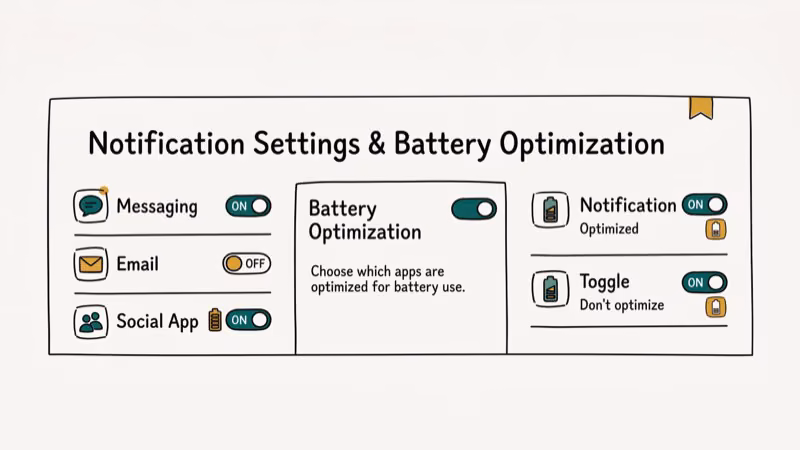 Notification Settings & Battery Optimization

Messaging ON

Email OFF

Social App ON

Battery Optimization

Choose which apps are optimized for battery use.

Notification ON
Optimized

Toggle ON
Don't optimize