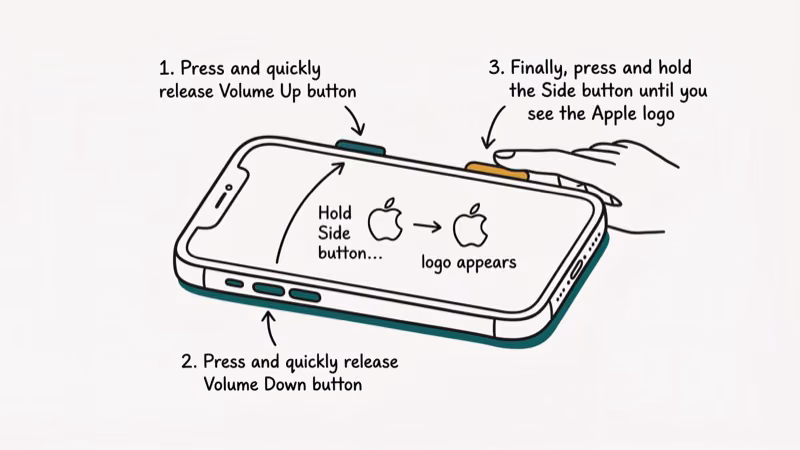 1. Press and quickly release Volume Up button

3. Finally, press and hold the Side button until you see the Apple logo

Hold Side button...

logo appears

2. Press and quickly release Volume Down button