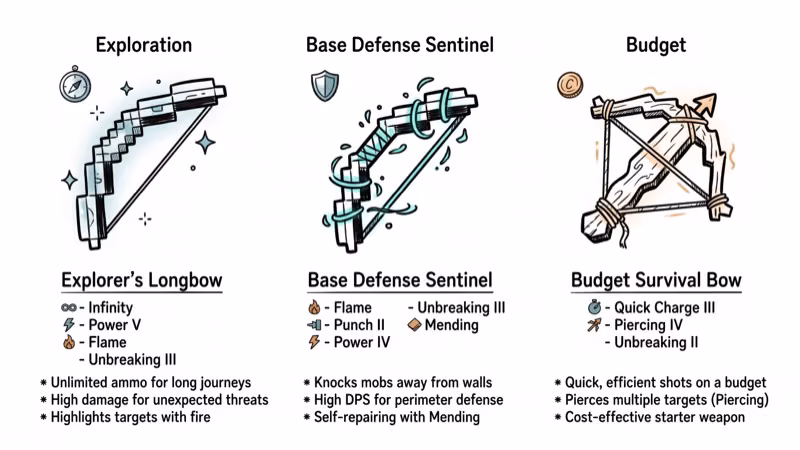 Exploration

Explorer's Longbow

- Infinity
- Power V
- Flame
- Unbreaking III

* Unlimited ammo for long journeys
* High damage for unexpected threats
* Highlights targets with fire

Base Defense Sentinel

Base Defense Sentinel

- Flame
- Punch II
- Power IV
- Unbreaking III
Mending

* Knocks mobs away from walls
* High DPS for perimeter defense
* Self-repairing with Mending

Budget

Budget Survival Bow

- Quick Charge III
- Piercing IV
- Unbreaking II

* Quick, efficient shots on a budget
* Pierces multiple targets (Piercing)
* Cost-effective starter weapon