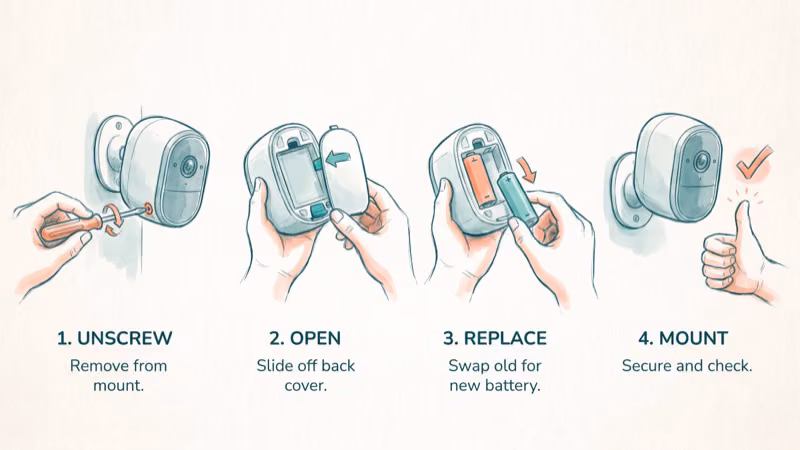 1. UNSCREW
Remove from mount.

2. OPEN
Slide off back cover.

3. REPLACE
Swap old for new battery.

4. MOUNT
Secure and check.