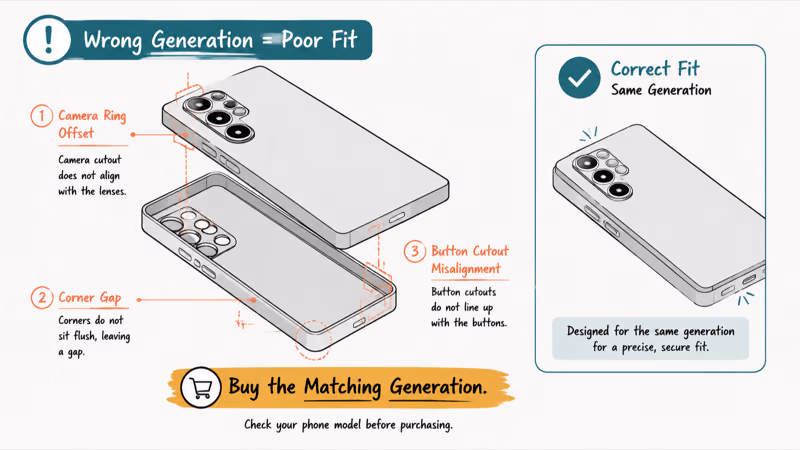 !
Wrong Generation = Poor Fit

1 Camera Ring Offset
Camera cutout does not align with the lenses.

2 Corner Gap
Corners do not sit flush, leaving a gap.

3 Button Cutout Misalignment
Button cutouts do not line up with the buttons.

Correct Fit
Same Generation

Designed for the same generation for a precise, secure fit.

Buy the Matching Generation.
Check your phone model before purchasing.