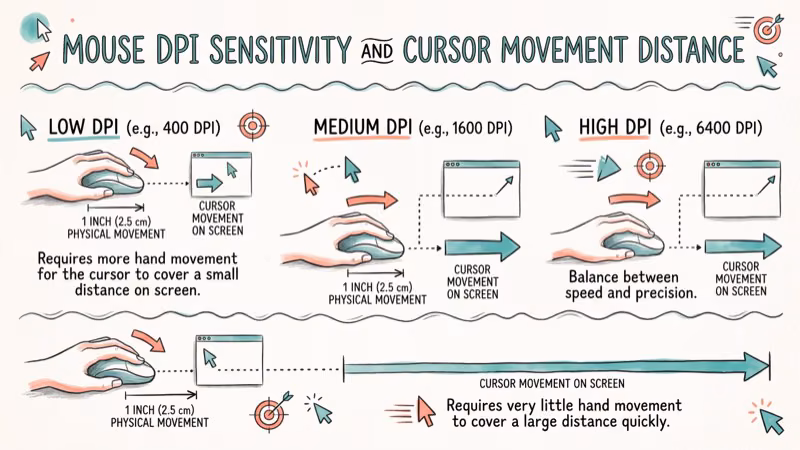 MOUSE DPI SENSITIVITY AND CURSOR MOVEMENT DISTANCE

LOW DPI (e.g., 400 DPI)

1 INCH (2.5 cm) PHYSICAL MOVEMENT

CURSOR MOVEMENT ON SCREEN

Requires more hand movement for the cursor to cover a small distance on screen.

MEDIUM DPI (e.g., 1600 DPI)

1 INCH (2.5 cm) PHYSICAL MOVEMENT

CURSOR MOVEMENT ON SCREEN

HIGH DPI (e.g., 6400 DPI)

Balance between speed and precision.

CURSOR MOVEMENT ON SCREEN

1 INCH (2.5 cm) PHYSICAL MOVEMENT

CURSOR MOVEMENT ON SCREEN

Requires very little hand movement to cover a large distance quickly.