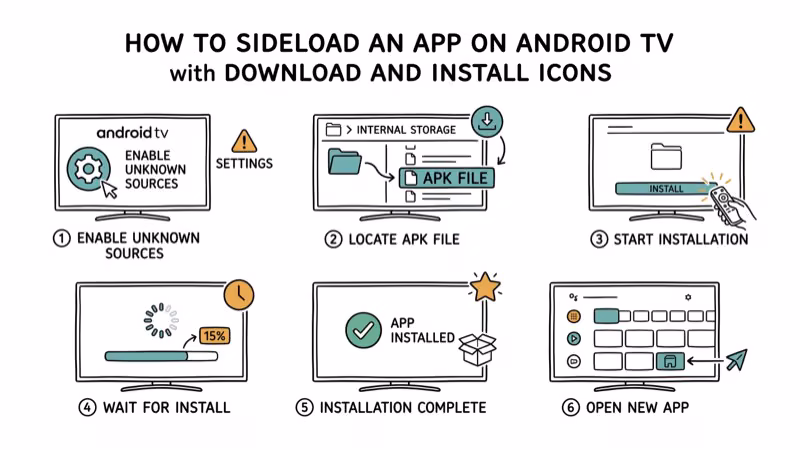 HOW TO SIDELOAD AN APP ON ANDROID TV
with DOWNLOAD AND INSTALL ICONS

androidtv
ENABLE UNKNOWN SOURCES
SETTINGS
① ENABLE UNKNOWN SOURCES

> INTERNAL STORAGE
APK FILE
② LOCATE APK FILE

INSTALL
③ START INSTALLATION

15%
④ WAIT FOR INSTALL

APP INSTALLED
⑤ INSTALLATION COMPLETE

⑥ OPEN NEW APP