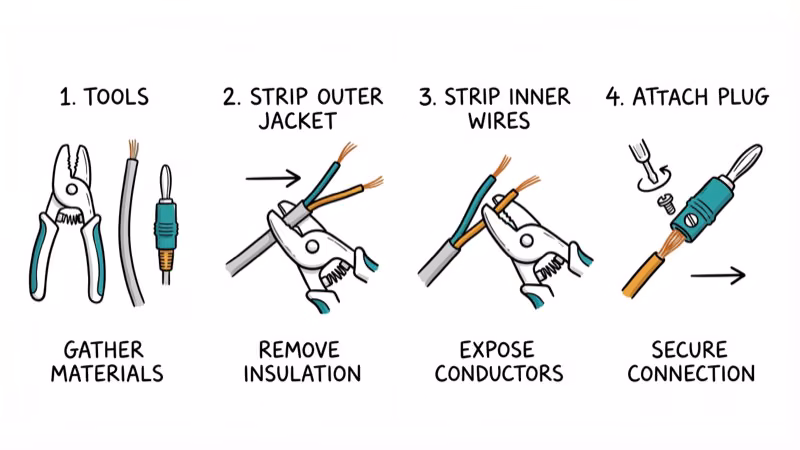 1. TOOLS

GATHER MATERIALS

2. STRIP OUTER JACKET

REMOVE INSULATION

3. STRIP INNER WIRES

EXPOSE CONDUCTORS

4. ATTACH PLUG

SECURE CONNECTION