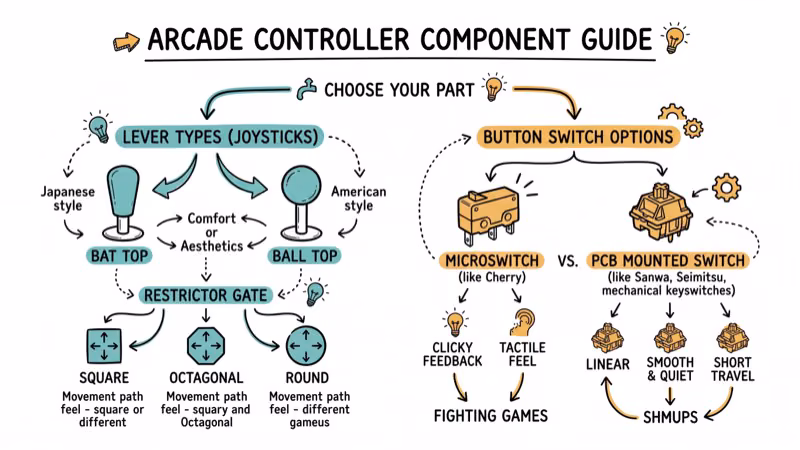 ARCADE CONTROLLER COMPONENT GUIDE

CHOOSE YOUR PART

LEVER TYPES (JOYSTICKS)

Japanese style

American style

Comfort or Aesthetics

BAT TOP

BALL TOP

RESTRICTOR GATE

SQUARE
Movement path feel - square or different

OCTAGONAL
Movement path feel - squary and Octagonal

ROUND
Movement path feel - different gameus

BUTTON SWITCH OPTIONS

MICROSWITCH
(like Cherry)

VS.

PCB MOUNTED SWITCH
(like Sanwa, Seimitsu, mechanical keyswitches)

CLICKY FEEDBACK

TACTILE FEEL

FIGHTING GAMES

LINEAR

SMOOTH & QUIET

SHORT TRAVEL

SHMUPS