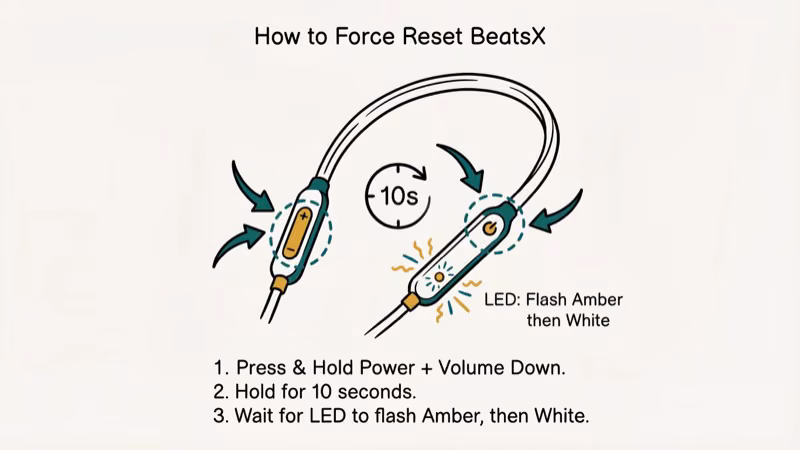 How to Force Reset BeatsX

+

−

10s

LED: Flash Amber then White

1. Press & Hold Power + Volume Down.
2. Hold for 10 seconds.
3. Wait for LED to flash Amber, then White.