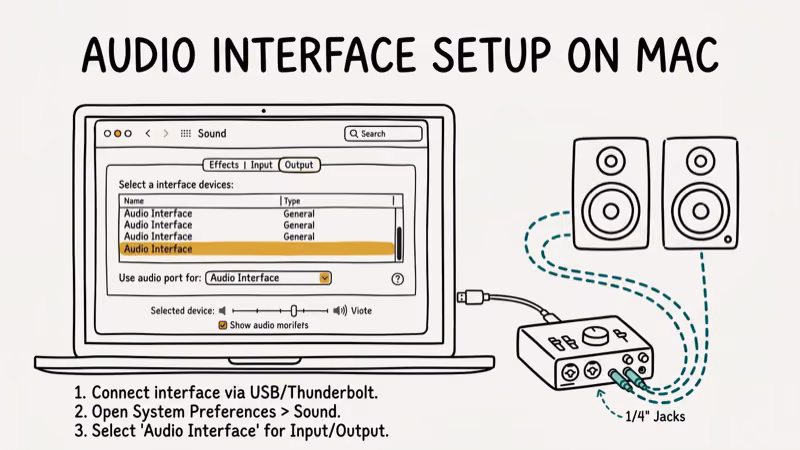 AUDIO INTERFACE SETUP ON MAC

Sound

Search

Effects | Input | Output

Select a interface devices:

| Name | Type |
|---|---|
| Audio Interface | General |
| Audio Interface | General |
| Audio Interface | General |
| Audio Interface | |

Use audio port for: Audio Interface

?

Selected device: Viote

Show audio morifets

1. Connect interface via USB/Thunderbolt.
2. Open System Preferences > Sound.
3. Select 'Audio Interface' for Input/Output.

1/4" Jacks