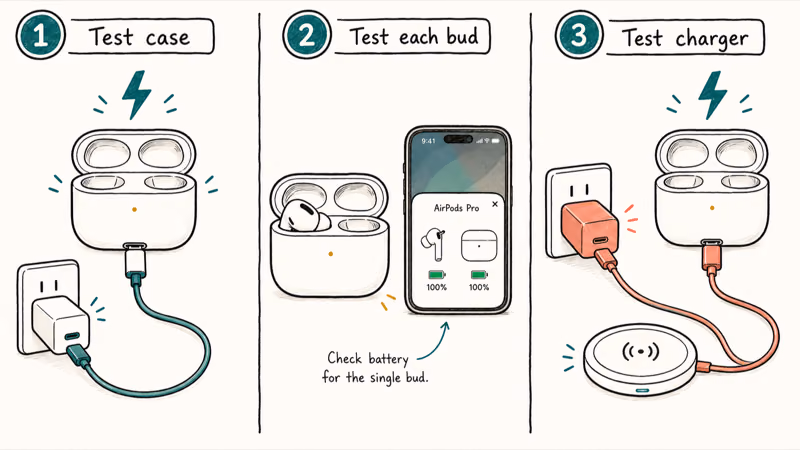 1 Test case

2 Test each bud

9:41

AirPods Pro ×

100%

100%

Check battery for the single bud.

3 Test charger