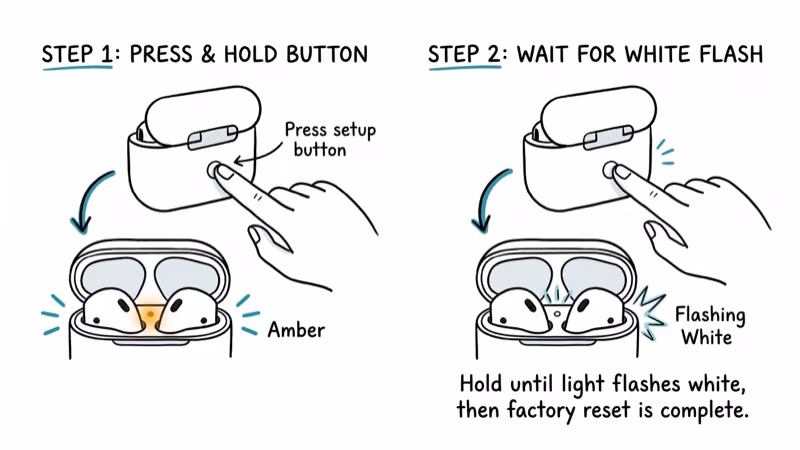 STEP 1: PRESS & HOLD BUTTON

Press setup button

Amber

STEP 2: WAIT FOR WHITE FLASH

Flashing White

Hold until light flashes white, then factory reset is complete.